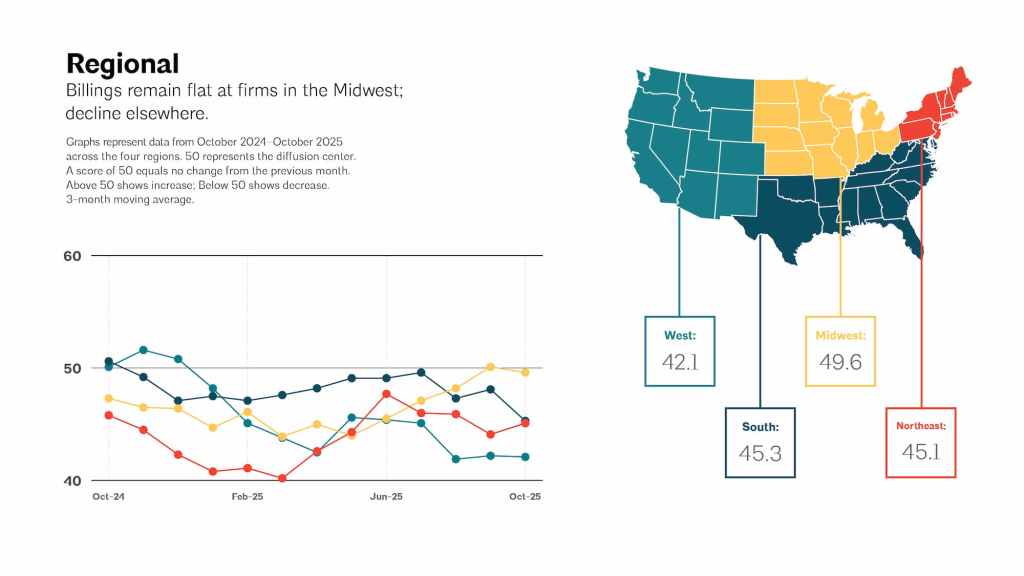 Regional

Billings remain flat at firms in the Midwest; decline elsewhere.

Graphs represent data from October 2024–October 2025 across the four regions. 50 represents the diffusion center. A score of 50 equals no change from the previous month. Above 50 shows increase; Below 50 shows decrease. 3-month moving average.

60

50

40

Oct-24

Feb-25

Jun-25

Oct-25

West:
42.1

South:
45.3

Midwest:
49.6

Northeast:
45.1