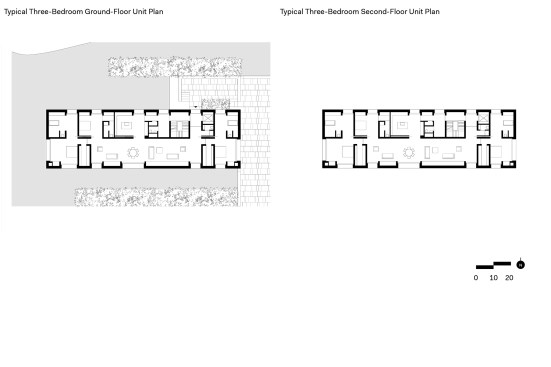 Typical Three-Bedroom Ground-Floor Unit Plan

Typical Three-Bedroom Second-Floor Unit Plan

N

0 10 20