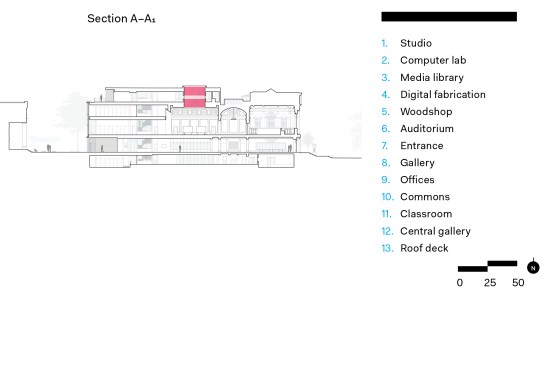 Section A–A₁

1. Studio
2. Computer lab
3. Media library
4. Digital fabrication
5. Woodshop
6. Auditorium
7. Entrance
8. Gallery
9. Offices
10. Commons
11. Classroom
12. Central gallery
13. Roof deck

0 25 50

N