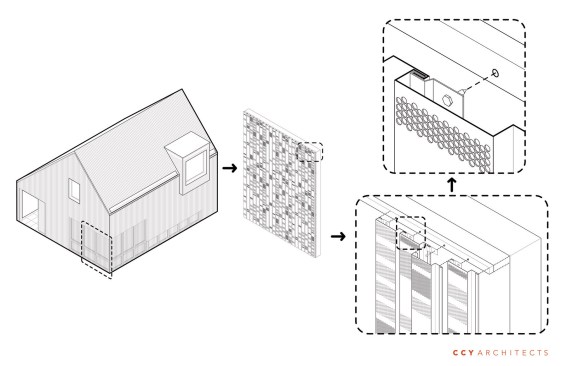 CCY ARCHITECTS