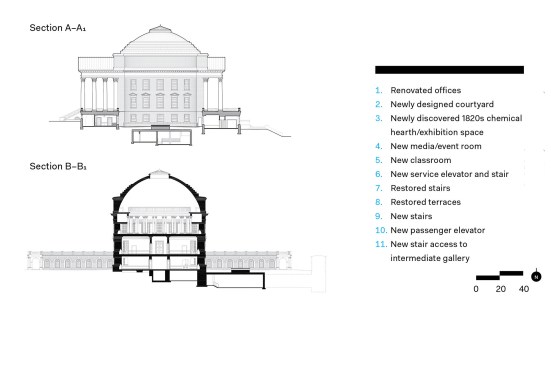 Section A–A₁

Section B–B₁

1. Renovated offices
2. Newly designed courtyard
3. Newly discovered 1820s chemical hearth/exhibition space
4. New media/event room
5. New classroom
6. New service elevator and stair
7. Restored stairs
8. Restored terraces
9. New stairs
10. New passenger elevator
11. New stair access to intermediate gallery

0 20 40

N