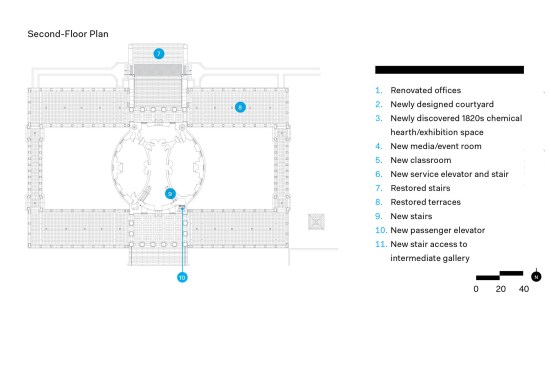 Second-Floor Plan

7

8

9

10

1. Renovated offices
2. Newly designed courtyard
3. Newly discovered 1820s chemical hearth/exhibition space
4. New media/event room
5. New classroom
6. New service elevator and stair
7. Restored stairs
8. Restored terraces
9. New stairs
10. New passenger elevator
11. New stair access to intermediate gallery

0 20 40

N