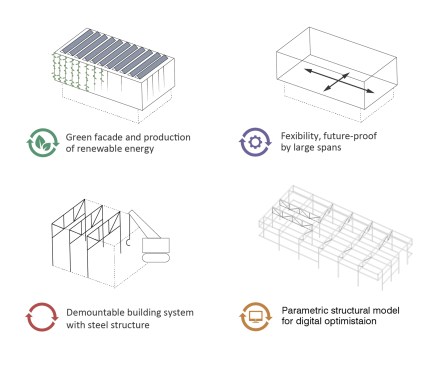 Green facade and production of renewable energy

Fexibility, future-proof by large spans

Demountable building system with steel structure

Parametric structural model for digital optimistaion