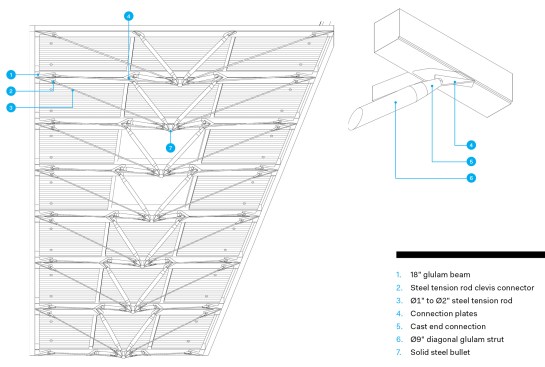 4
1
2
3
7
4
5
6

1. 18" glulam beam
2. Steel tension rod clevis connector
3. Ø1" to Ø2" steel tension rod
4. Connection plates
5. Cast end connection
6. Ø9" diagonal glulam strut
7. Solid steel bullet