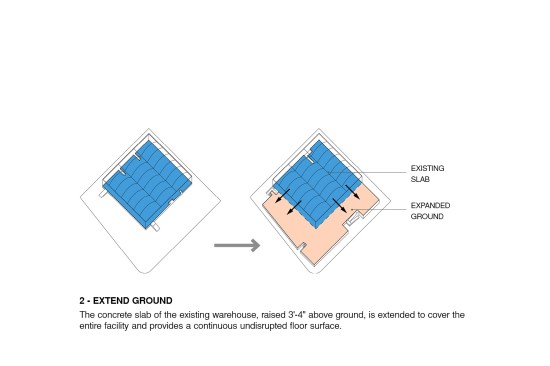 EXISTING SLAB

EXPANDED GROUND

2 - EXTEND GROUND

The concrete slab of the existing warehouse, raised 3'-4" above ground, is extended to cover the entire facility and provides a continuous undisrupted floor surface.