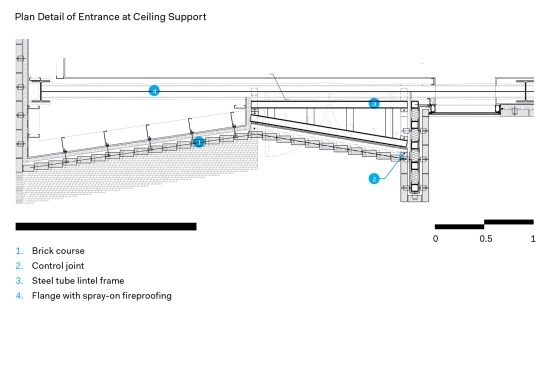 Plan Detail of Entrance at Ceiling Support

4

3

1

2

0 0.5 1

1. Brick course
2. Control joint
3. Steel tube lintel frame
4. Flange with spray-on fireproofing