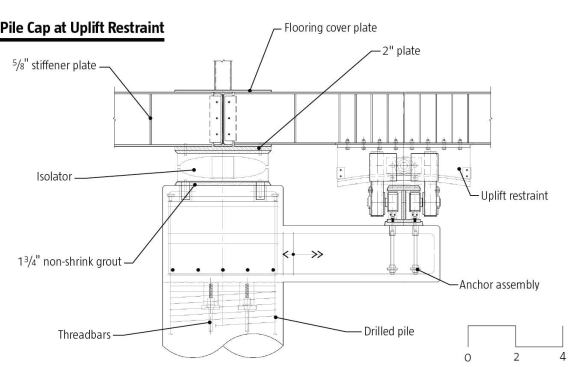 Pile Cap at Uplift Restraint

Flooring cover plate

2" plate

$\frac{5}{8}$" stiffener plate

Isolator

Uplift restraint

$1\frac{3}{4}$" non-shrink grout

Anchor assembly

Threadbars

Drilled pile

0 2 4