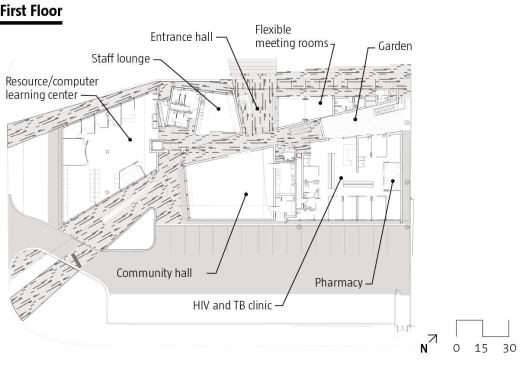 First Floor

Entrance hall

Flexible meeting rooms

Garden

Staff lounge

Resource/computer learning center

Community hall

Pharmacy

HIV and TB clinic

N

0 15 30