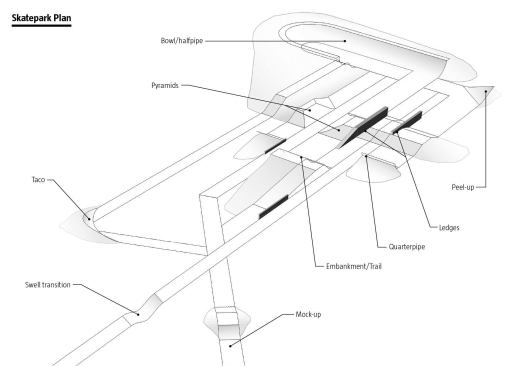 Skatepark Plan

Bowl/halfpipe

Pyramids

Taco

Peel-up

Ledges

Quarterpipe

Embankment/Trail

Swell transition

Mock-up