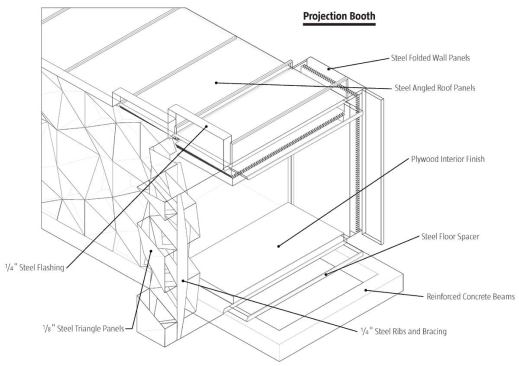 Projection Booth

Steel Folded Wall Panels

Steel Angled Roof Panels

Plywood Interior Finish

Steel Floor Spacer

Reinforced Concrete Beams

$\frac{1}{4}$" Steel Flashing

$\frac{1}{8}$" Steel Triangle Panels

$\frac{1}{4}$" Steel Ribs and Bracing