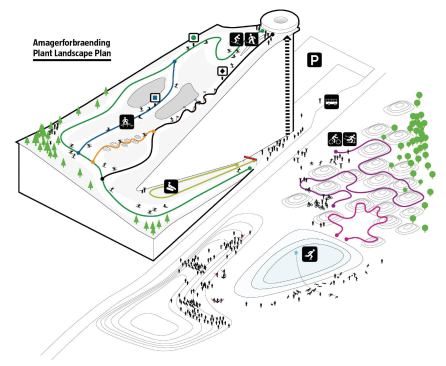 Amagerforbraending
Plant Landscape Plan

P