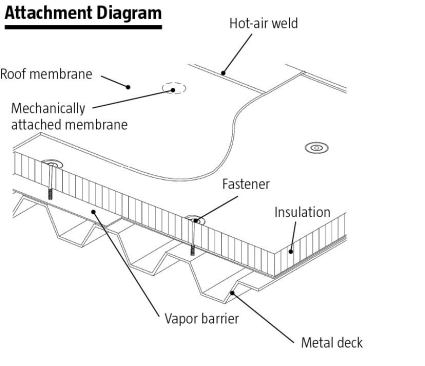 Attachment Diagram

Hot-air weld

Roof membrane

Mechanically attached membrane

Fastener

Insulation

Vapor barrier

Metal deck