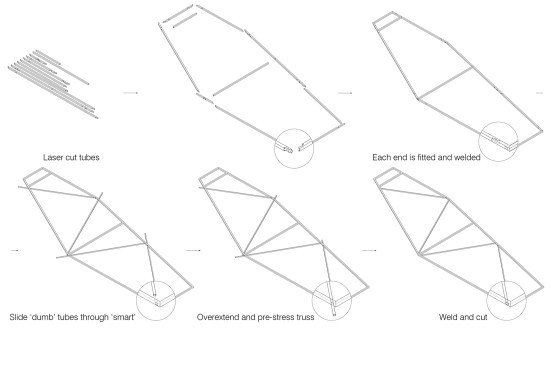 Laser cut tubes

Each end is fitted and welded

Slide 'dumb' tubes through 'smart'

Overextend and pre-stress truss

Weld and cut