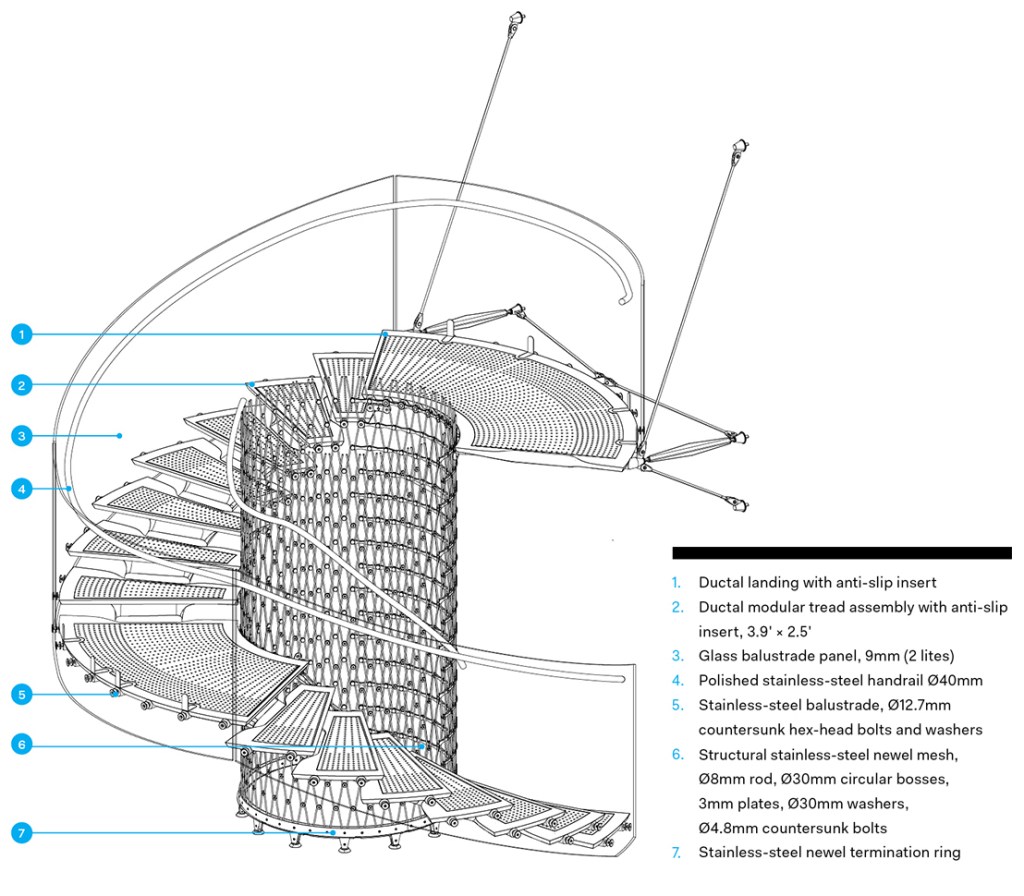 1
2
3
4
5
6
7

1. Ductal landing with anti-slip insert
2. Ductal modular tread assembly with anti-slip insert, 3.9' × 2.5'
3. Glass balustrade panel, 9mm (2 lites)
4. Polished stainless-steel handrail Ø40mm
5. Stainless-steel balustrade, Ø12.7mm countersunk hex-head bolts and washers
6. Structural stainless-steel newel mesh, Ø8mm rod, Ø30mm circular bosses, 3mm plates, Ø30mm washers, Ø4.8mm countersunk bolts
7. Stainless-steel newel termination ring