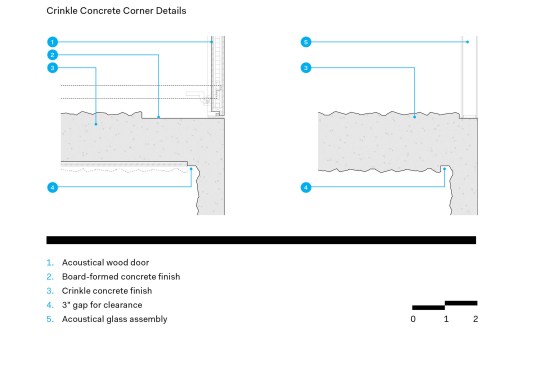 Crinkle Concrete Corner Details

1
2
3
4

5
3
4

1. Acoustical wood door
2. Board-formed concrete finish
3. Crinkle concrete finish
4. 3" gap for clearance
5. Acoustical glass assembly

0 1 2