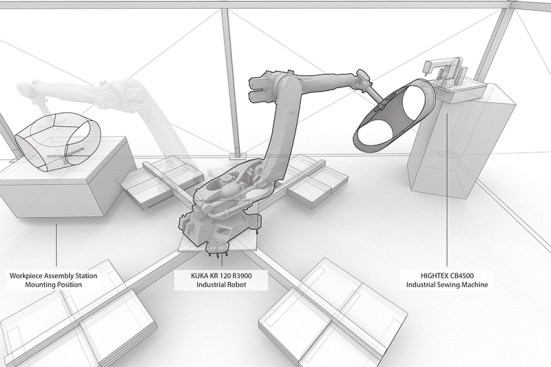 Workpiece Assembly Station
Mounting Position

KUKA KR 120 R3900
Industrial Robot

HIGHTEX CB4500
Industrial Sewing Machine