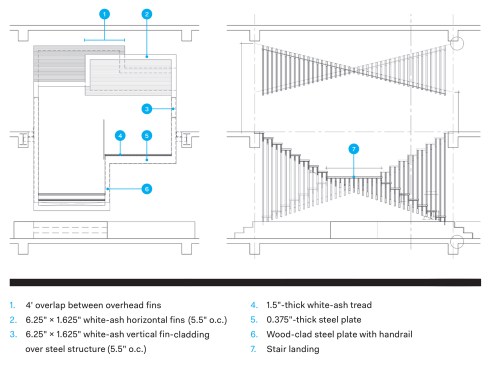 1
2
3
4
5
6
7

1. 4' overlap between overhead fins
2. 6.25" × 1.625" white-ash horizontal fins (5.5" o.c.)
3. 6.25" × 1.625" white-ash vertical fin-cladding over steel structure (5.5" o.c.)

4. 1.5"-thick white-ash tread
5. 0.375"-thick steel plate
6. Wood-clad steel plate with handrail
7. Stair landing