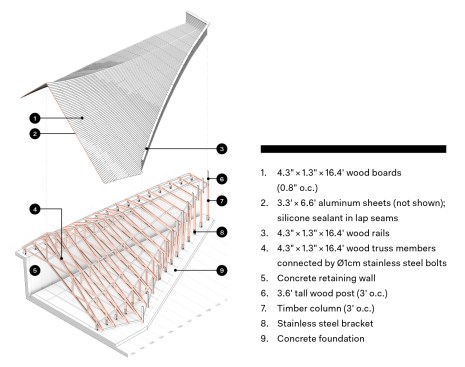 1
2
3
4
5
6
7
8
9

1. 4.3" × 1.3" × 16.4' wood boards (0.8" o.c.)
2. 3.3' × 6.6' aluminum sheets (not shown); silicone sealant in lap seams
3. 4.3" × 1.3" × 16.4' wood rails
4. 4.3" × 1.3" × 16.4' wood truss members connected by Ø1cm stainless steel bolts
5. Concrete retaining wall
6. 3.6' tall wood post (3' o.c.)
7. Timber column (3' o.c.)
8. Stainless steel bracket
9. Concrete foundation