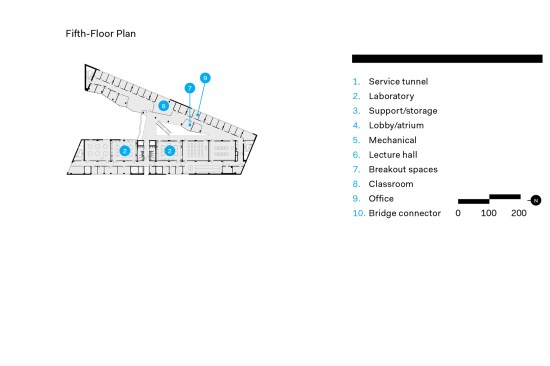 Fifth-Floor Plan

9
7
8
2
2

1. Service tunnel
2. Laboratory
3. Support/storage
4. Lobby/atrium
5. Mechanical
6. Lecture hall
7. Breakout spaces
8. Classroom
9. Office
10. Bridge connector

0 100 200

N