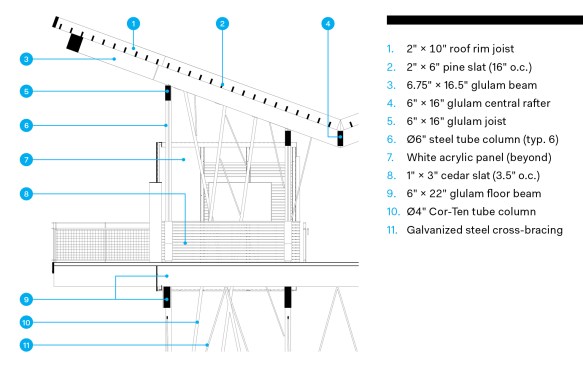 1
2
4
3
5
6
7
8
9
10
11

1. 2" × 10" roof rim joist
2. 2" × 6" pine slat (16" o.c.)
3. 6.75" × 16.5" glulam beam
4. 6" × 16" glulam central rafter
5. 6" × 16" glulam joist
6. Ø6" steel tube column (typ. 6)
7. White acrylic panel (beyond)
8. 1" × 3" cedar slat (3.5" o.c.)
9. 6" × 22" glulam floor beam
10. Ø4" Cor-Ten tube column
11. Galvanized steel cross-bracing