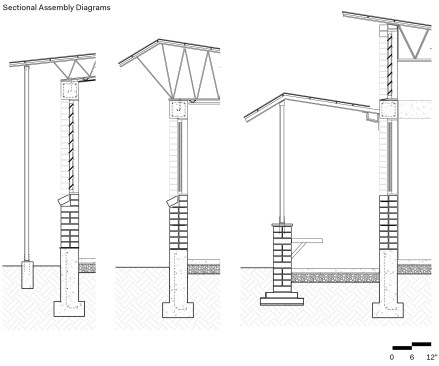 Sectional Assembly Diagrams

0 6 12"