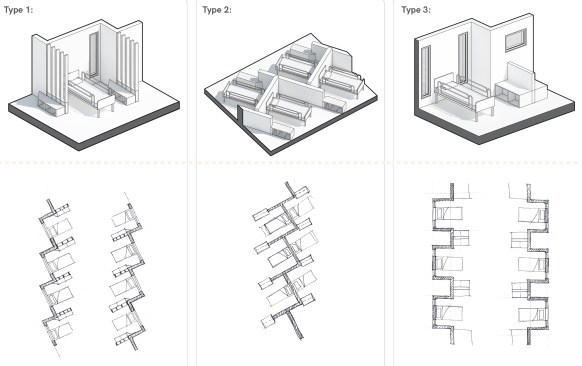 Type 1:

Type 2:

Type 3: