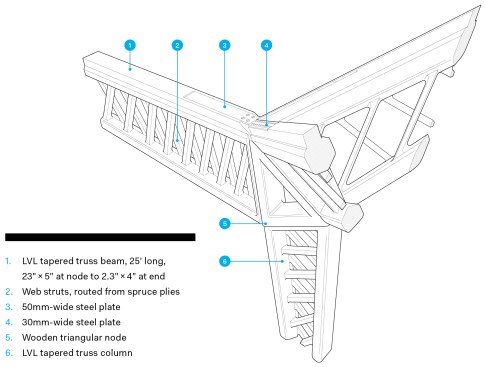 1 2 3 4

5

6

1. LVL tapered truss beam, 25' long, 23" × 5" at node to 2.3" × 4" at end
2. Web struts, routed from spruce plies
3. 50mm-wide steel plate
4. 30mm-wide steel plate
5. Wooden triangular node
6. LVL tapered truss column