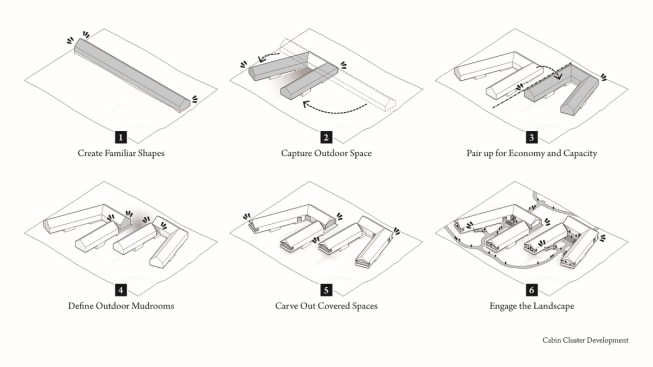 1
Create Familiar Shapes

2
Capture Outdoor Space

3
Pair up for Economy and Capacity

4
Define Outdoor Mudrooms

5
Carve Out Covered Spaces

6
Engage the Landscape

Cabin Cluster Development