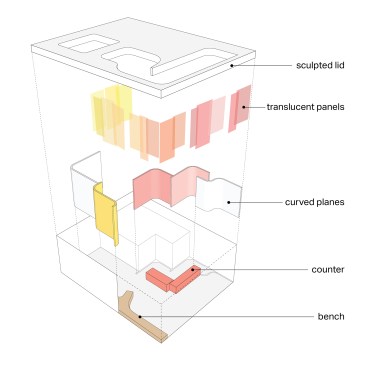 sculpted lid

translucent panels

curved planes

counter

bench