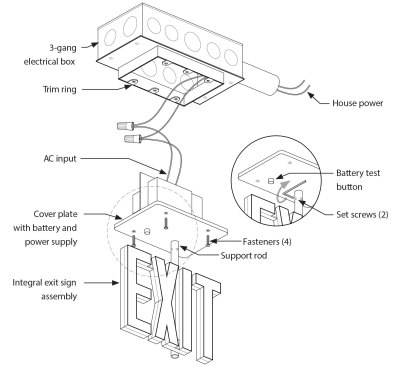 3-gang electrical box

Trim ring

House power

AC input

Battery test button

Set screws (2)

Cover plate with battery and power supply

Fasteners (4)

Support rod

Integral exit sign assembly

EXIT