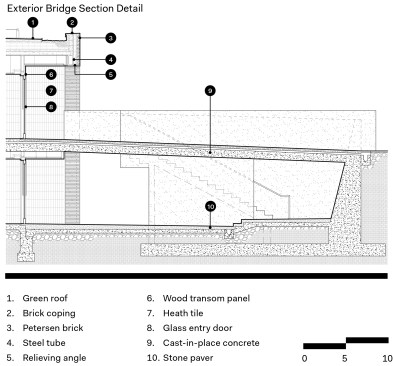 Exterior Bridge Section Detail

1
2
3
4
5
6
7
8
9
10

1. Green roof
2. Brick coping
3. Petersen brick
4. Steel tube
5. Relieving angle

6. Wood transom panel
7. Heath tile
8. Glass entry door
9. Cast-in-place concrete
10. Stone paver

0 5 10