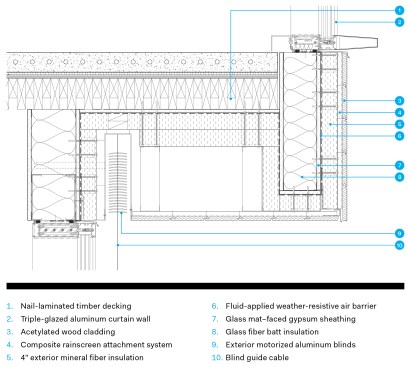 1
2
3
4
5
6
7
8
9
10

1. Nail-laminated timber decking
2. Triple-glazed aluminum curtain wall
3. Acetylated wood cladding
4. Composite rainscreen attachment system
5. 4" exterior mineral fiber insulation

6. Fluid-applied weather-resistive air barrier
7. Glass mat–faced gypsum sheathing
8. Glass fiber batt insulation
9. Exterior motorized aluminum blinds
10. Blind guide cable