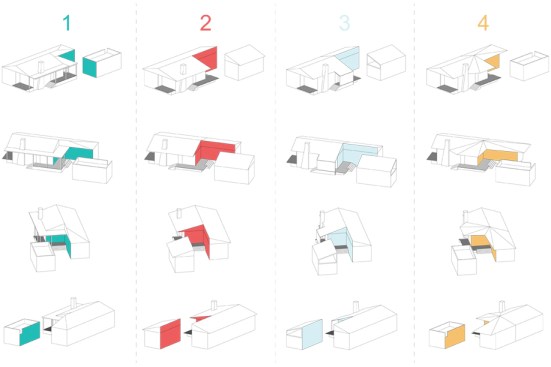 1

2

3

4