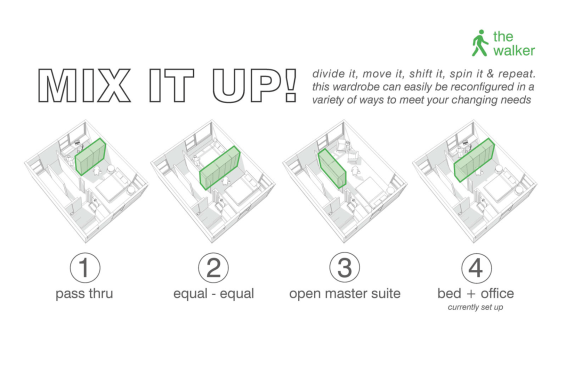 the walker

MIX IT UP!

divide it, move it, shift it, spin it & repeat. this wardrobe can easily be reconfigured in a variety of ways to meet your changing needs

1
pass thru

2
equal - equal

3
open master suite

4
bed + office
currently set up