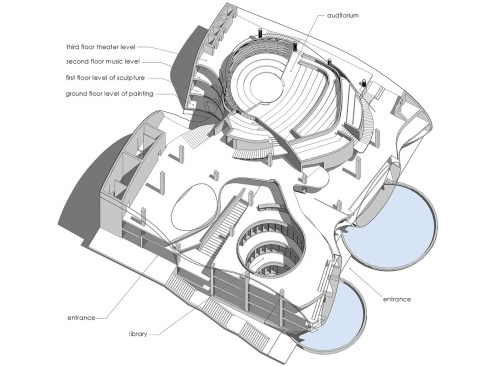 auditorium

third floor theater level

second floor music level

first floor level of sculpture

ground floor level of painting

entrance

entrance

library