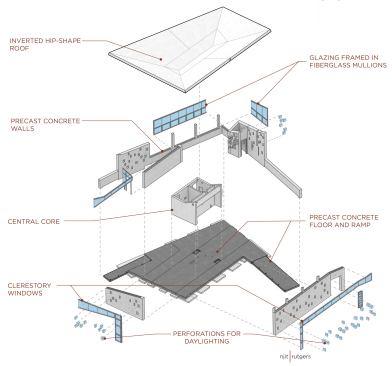 INVERTED HIP-SHAPE ROOF

GLAZING FRAMED IN FIBERGLASS MULLIONS

PRECAST CONCRETE WALLS

CENTRAL CORE

PRECAST CONCRETE FLOOR AND RAMP

CLERESTORY WINDOWS

PERFORATIONS FOR DAYLIGHTING

njit | rutgers