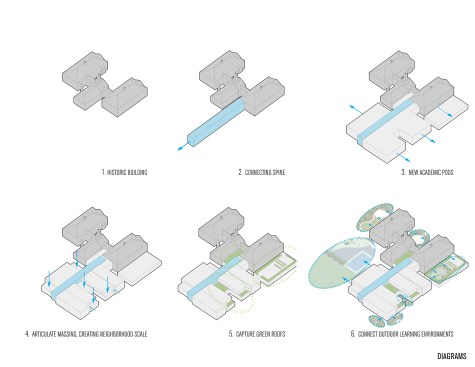 1. HISTORIC BUILDING

2. CONNECTING SPINE

3. NEW ACADEMIC PODS

4. ARTICULATE MASSING, CREATING NEIGHBORHOOD SCALE

5. CAPTURE GREEN ROOFS

6. CONNECT OUTDOOR LEARNING ENVIRONMENTS

DIAGRAMS