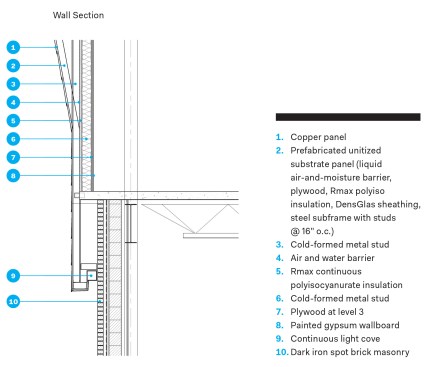 Wall Section

1
2
3
4
5
6
7
8
9
10

1. Copper panel
2. Prefabricated unitized substrate panel (liquid air-and-moisture barrier, plywood, Rmax polyiso insulation, DensGlas sheathing, steel subframe with studs @ 16" o.c.)
3. Cold-formed metal stud
4. Air and water barrier
5. Rmax continuous polyisocyanurate insulation
6. Cold-formed metal stud
7. Plywood at level 3
8. Painted gypsum wallboard
9. Continuous light cove
10. Dark iron spot brick masonry