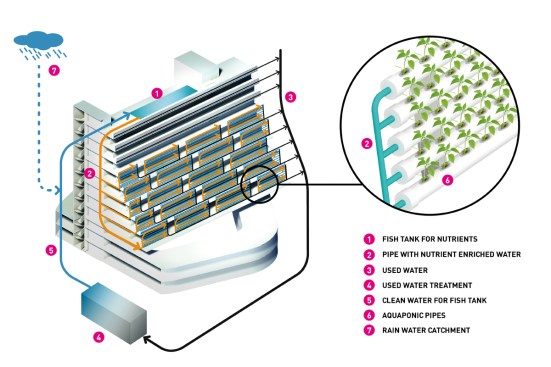 7

1

3

2

5

4

2

6

1 FISH TANK FOR NUTRIENTS
2 PIPE WITH NUTRIENT ENRICHED WATER
3 USED WATER
4 USED WATER TREATMENT
5 CLEAN WATER FOR FISH TANK
6 AQUAPONIC PIPES
7 RAIN WATER CATCHMENT