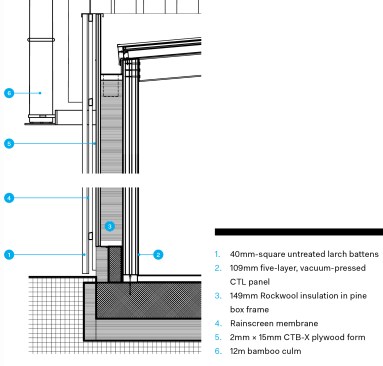 6

5

4

3

1

2

1. 40mm-square untreated larch battens
2. 109mm five-layer, vacuum-pressed CTL panel
3. 149mm Rockwool insulation in pine box frame
4. Rainscreen membrane
5. 2mm × 15mm CTB-X plywood form
6. 12m bamboo culm