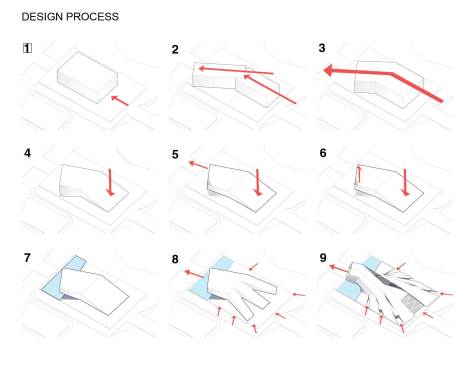 DESIGN PROCESS

1

2

3

4

5

6

7

8

9