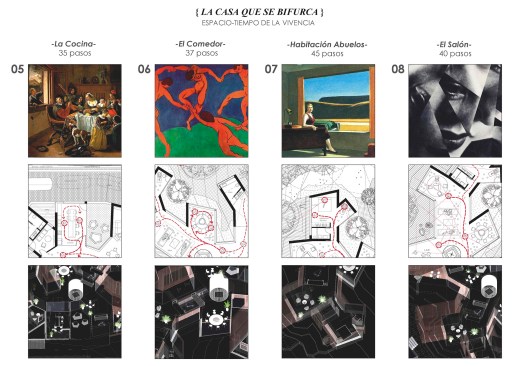 { LA CASA QUE SE BIFURCA }
ESPACIO-TIEMPO DE LA VIVENCIA

-La Cocina-
35 pasos

05

-El Comedor-
37 pasos

06

-Habitación Abuelos-
45 pasos

07

-El Salón-
40 pasos

08