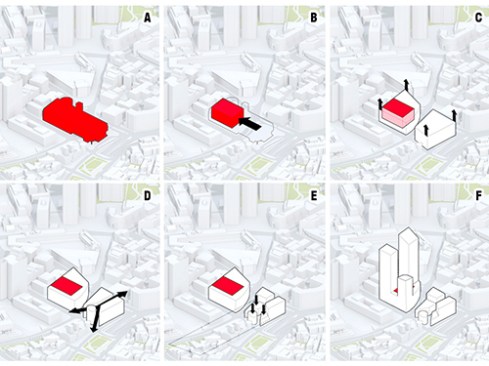 A

B

C

D

E

F