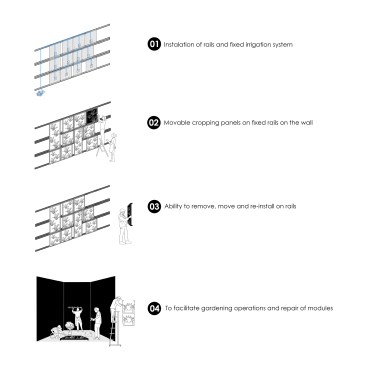 01 Instalation of rails and fixed irrigation system

02 Movable cropping panels on fixed rails on the wall

03 Ability to remove, move and re-install on rails

04 To facilitate gardening operations and repair of modules