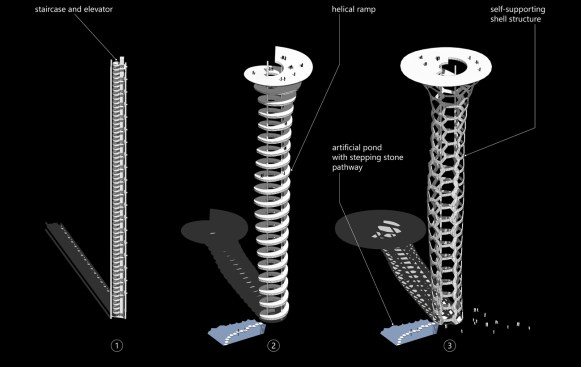 staircase and elevator

helical ramp

self-supporting
shell structure

artificial pond
with stepping stone
pathway

①

②

③