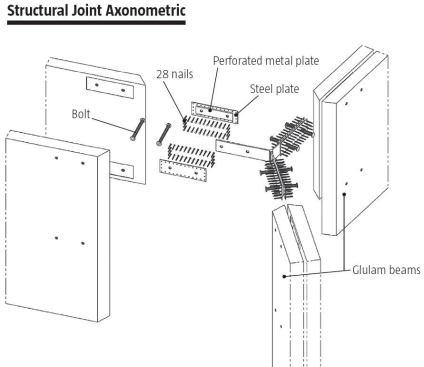 Structural Joint Axonometric

Perforated metal plate

28 nails

Steel plate

Bolt

Glulam beams