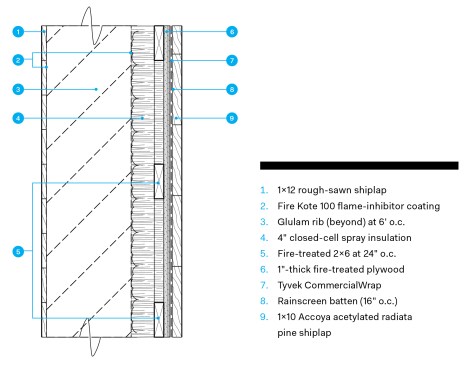 1
2
3
4
5
6
7
8
9

1. 1×12 rough-sawn shiplap
2. Fire Kote 100 flame-inhibitor coating
3. Glulam rib (beyond) at 6' o.c.
4. 4" closed-cell spray insulation
5. Fire-treated 2×6 at 24" o.c.
6. 1"-thick fire-treated plywood
7. Tyvek CommercialWrap
8. Rainscreen batten (16" o.c.)
9. 1×10 Accoya acetylated radiata pine shiplap