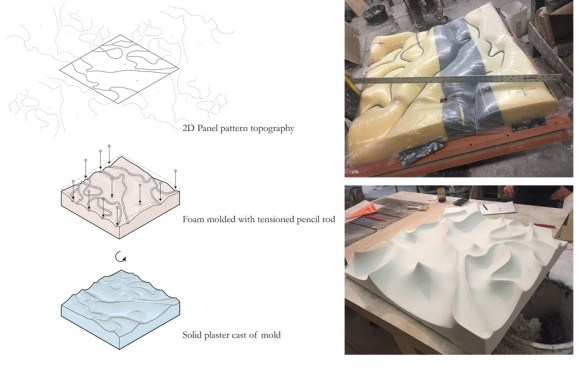 2D Panel pattern topography

Foam molded with tensioned pencil rod

Solid plaster cast of mold