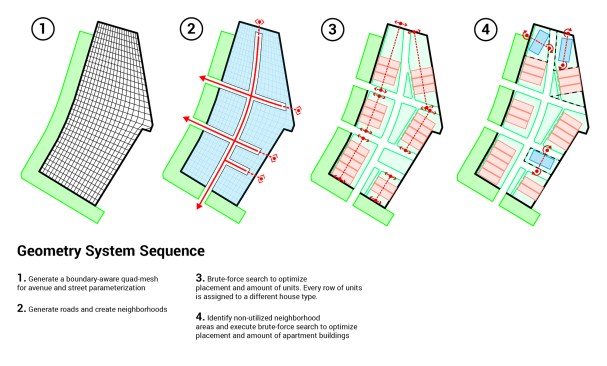 1

2

3

4

Geometry System Sequence

1. Generate a boundary-aware quad-mesh for avenue and street parameterization

2. Generate roads and create neighborhoods

3. Brute-force search to optimize placement and amount of units. Every row of units is assigned to a different house type.

4. Identify non-utilized neighborhood areas and execute brute-force search to optimize placement and amount of apartment buildings