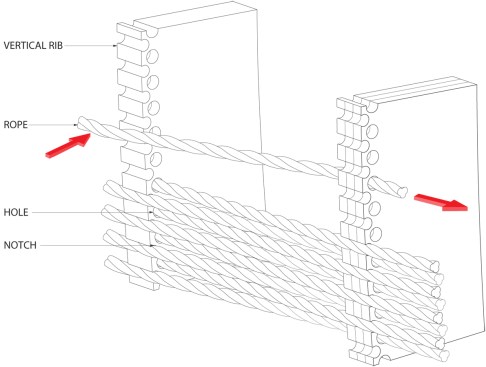 VERTICAL RIB

ROPE

HOLE

NOTCH